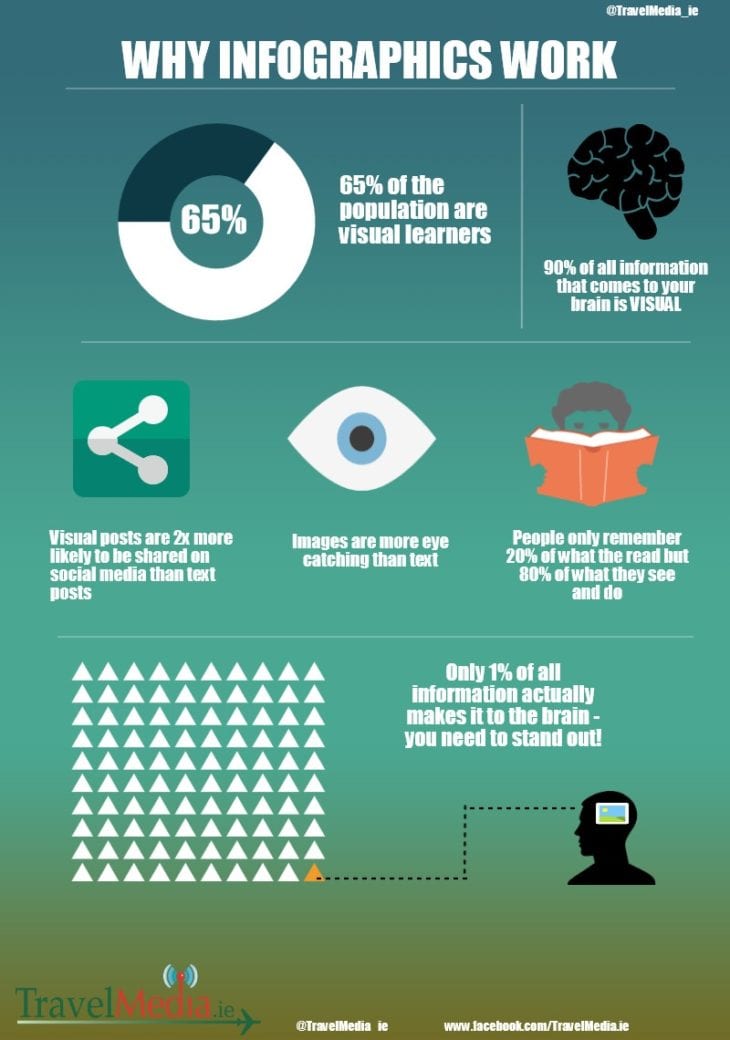 @TravelMedia_ie

WHY INFOGRAPHICS WORK

65%

65% of the population are visual learners

90% of all information that comes to your brain is VISUAL

Visual posts are 2x more likely to be shared on social media than text posts

Images are more eye catching than text

People only remember 20% of what the read but 80% of what they see and do

Only 1% of all information actually makes it to the brain - you need to stand out!

TravelMedia.ie

@TravelMedia_ie

www.facebook.com/TravelMedia.ie